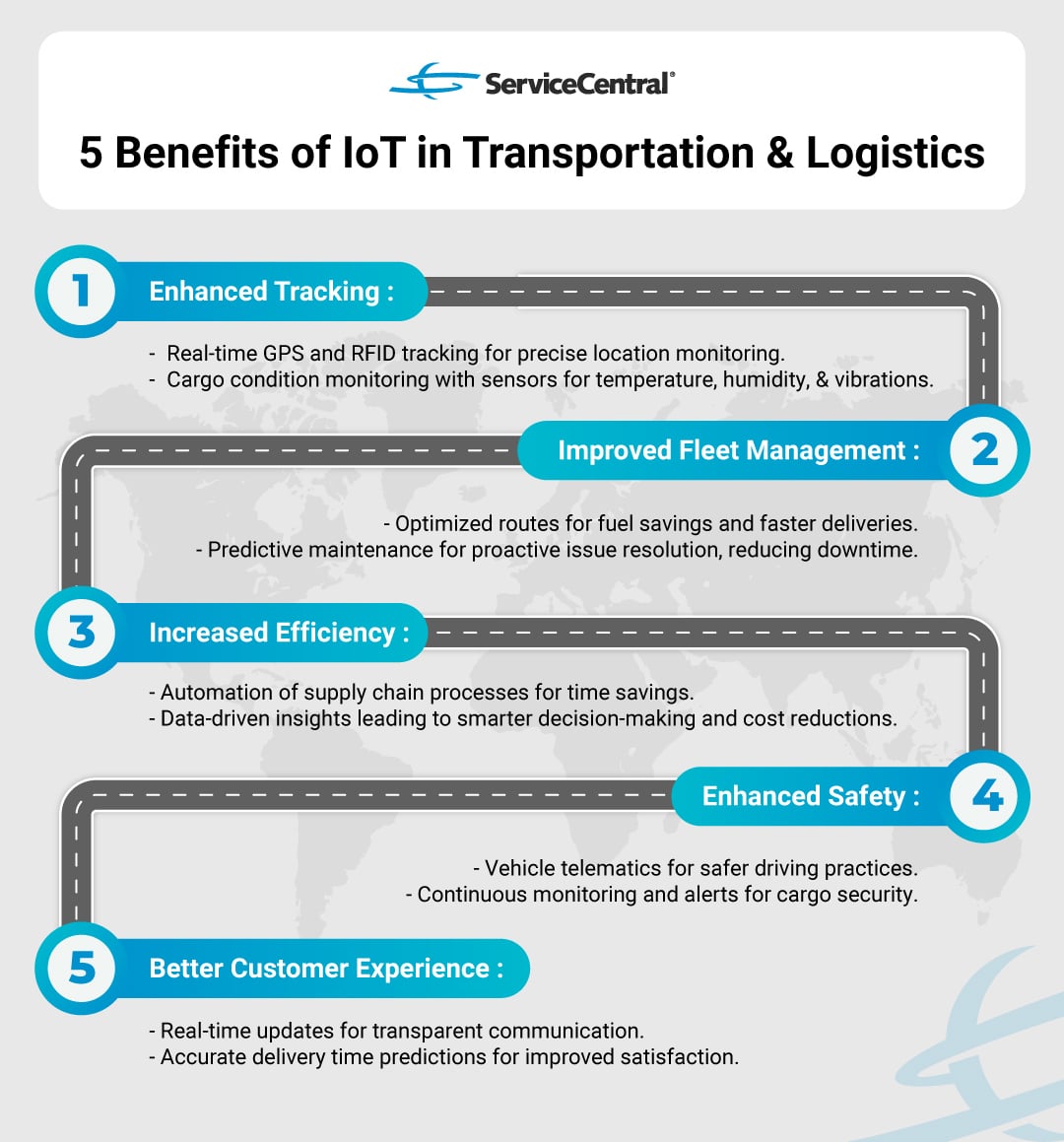 ServiceCentral®

5 Benefits of IoT in Transportation & Logistics

1 Enhanced Tracking :

- Real-time GPS and RFID tracking for precise location monitoring.
- Cargo condition monitoring with sensors for temperature, humidity, & vibrations.

Improved Fleet Management : 2

- Optimized routes for fuel savings and faster deliveries.
- Predictive maintenance for proactive issue resolution, reducing downtime.

3 Increased Efficiency :

- Automation of supply chain processes for time savings.
- Data-driven insights leading to smarter decision-making and cost reductions.

Enhanced Safety : 4

- Vehicle telematics for safer driving practices.
- Continuous monitoring and alerts for cargo security.

5 Better Customer Experience :

- Real-time updates for transparent communication.
- Accurate delivery time predictions for improved satisfaction.